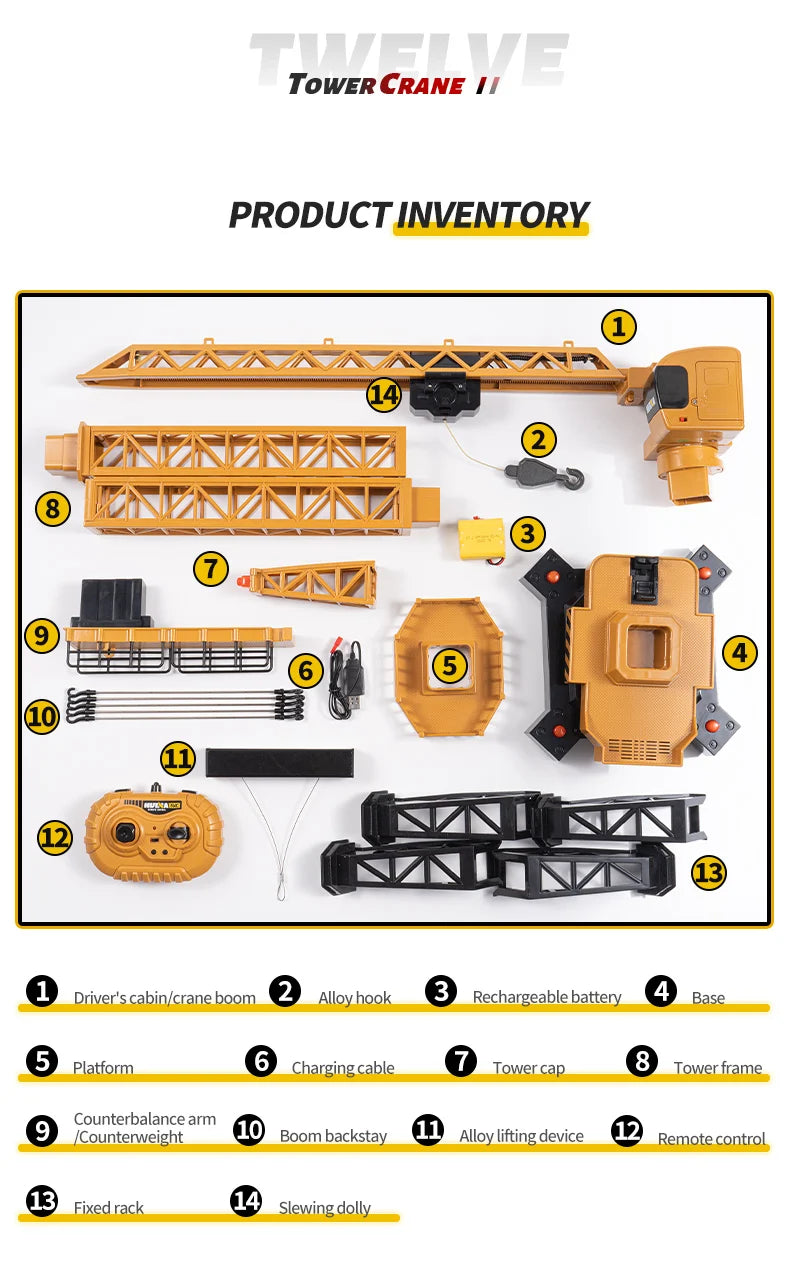 TWELVE
TOWER CRANE

PRODUCT INVENTORY

1
14
2
8
3
7
9
6
5
4
10
11
12
13

1 Driver's cabin/crane boom 2 Alloy hook 3 Rechargeable battery 4 Base

5 Platform 6 Charging cable 7 Tower cap 8 Tower frame

9 Counterbalance arm /Counterweight 10 Boom backstay 11 Alloy lifting device 12 Remote control

13 Fixed rack 14 Slewing dolly